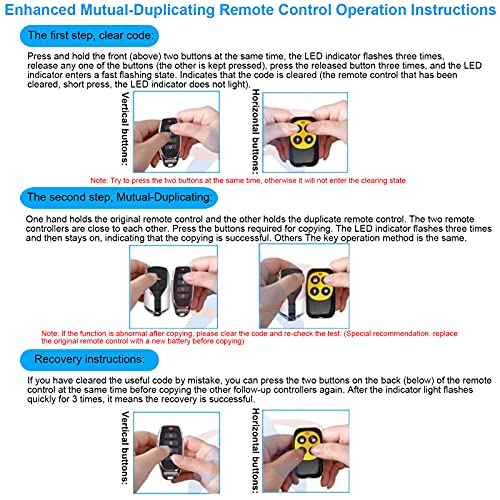 Enhanced Mutual-Duplicating Remote Control Operation Instructions

The first step, clear code:

Press and hold the front (above) two buttons at the same time, the LED indicator flashes three times, release any one of the buttons (the other is kept pressed), press the released button three times, and the LED indicator enters a fast flashing state. Indicates that the code is cleared (the remote control that has been cleared, short press, the LED indicator does not light).

Vertical buttons:

Horizontal buttons:

Note: Try to press the two buttons at the same time, otherwise it will not enter the clearing state.

The second step, Mutual-Duplicating:

One hand holds the original remote control and the other holds the duplicate remote control. The two remote controllers are close to each other. Press the buttons required for copying. The LED indicator flashes three times and then stays on, indicating that the copying is successful. Others The key operation method is the same.

Note: If the function is abnormal after copying, please clear the code and re-check the test. (Special recommendation: replace the original remote control with a new battery before copying)

Recovery instructions:

If you have cleared the useful code by mistake, you can press the two buttons on the back (below) of the remote control at the same time before copying the other follow-up controllers again. After the indicator light flashes quickly for 3 times, it means the recovery is successful.

Vertical buttons:

Horizontal buttons: