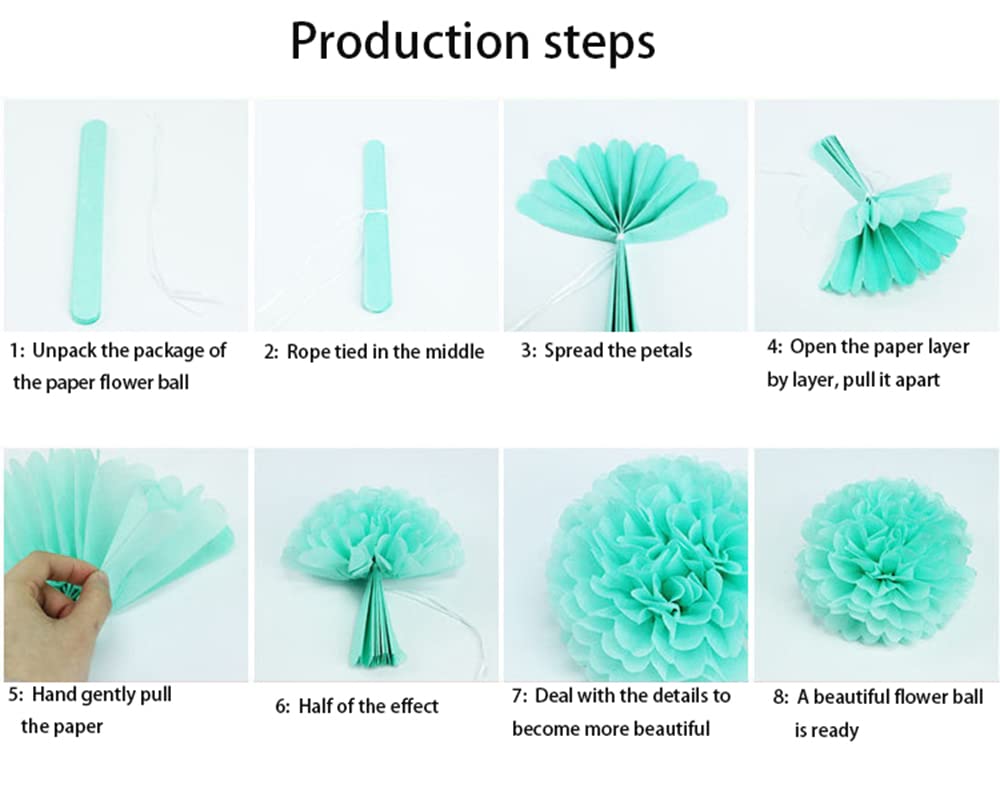 Production steps

1: Unpack the package of the paper flower ball

2: Rope tied in the middle

3: Spread the petals

4: Open the paper layer by layer, pull it apart

5: Hand gently pull the paper

6: Half of the effect

7: Deal with the details to become more beautiful

8: A beautiful flower ball is ready