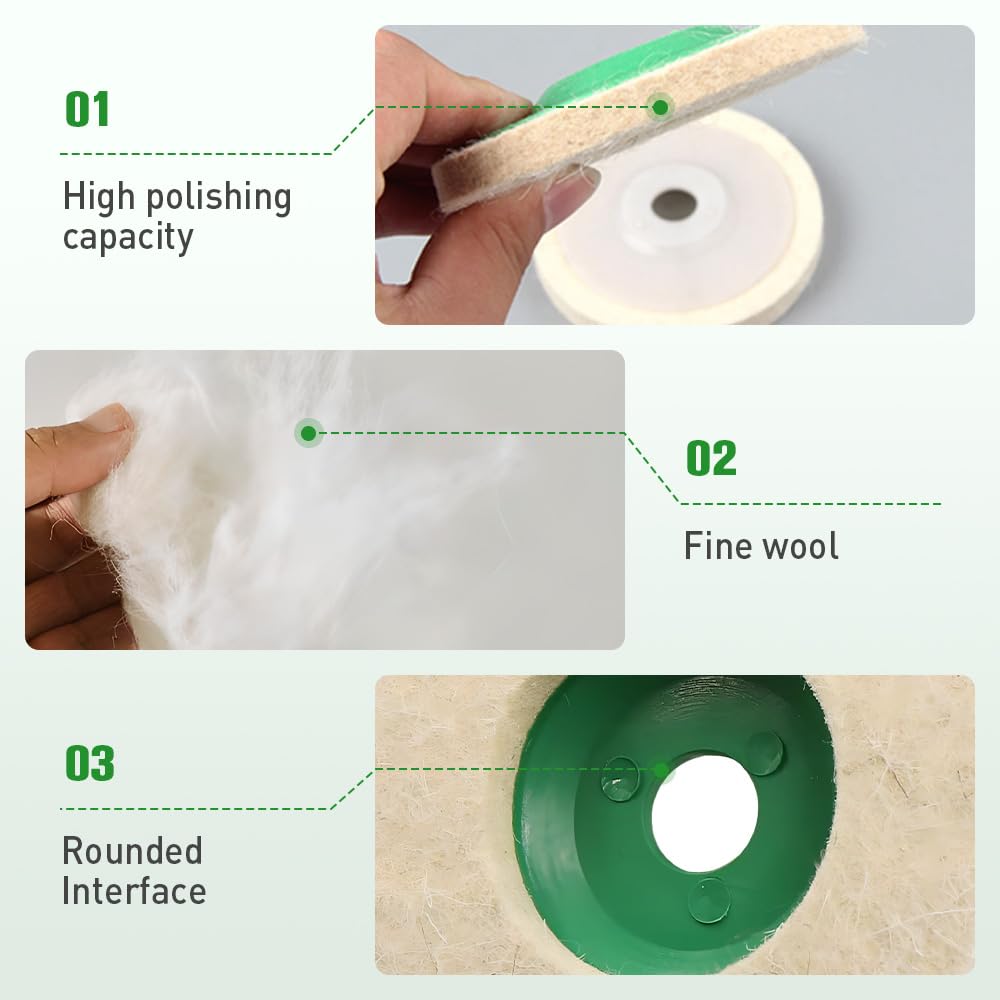 01

High polishing capacity

02

Fine wool

03

Rounded Interface