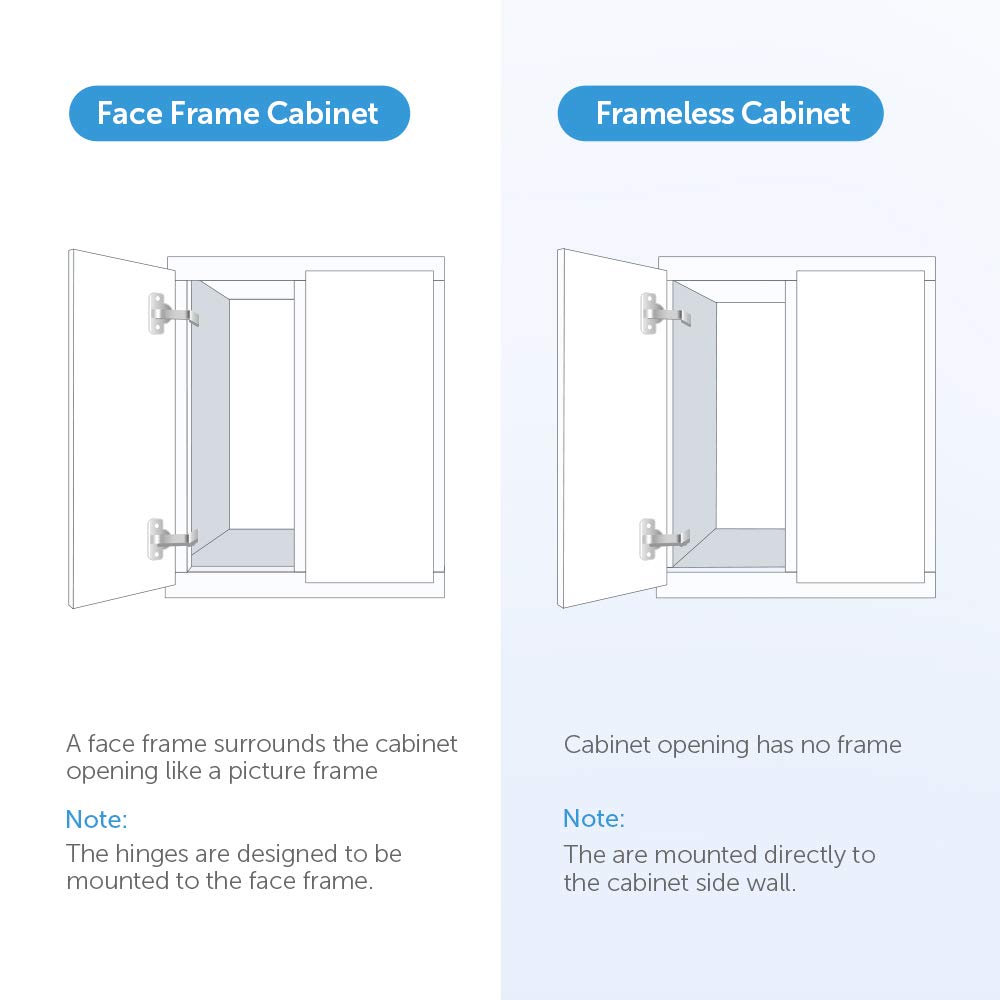 Face Frame Cabinet

A face frame surrounds the cabinet opening like a picture frame

Note:

The hinges are designed to be mounted to the face frame.

Frameless Cabinet

Cabinet opening has no frame

Note:

The are mounted directly to the cabinet side wall.