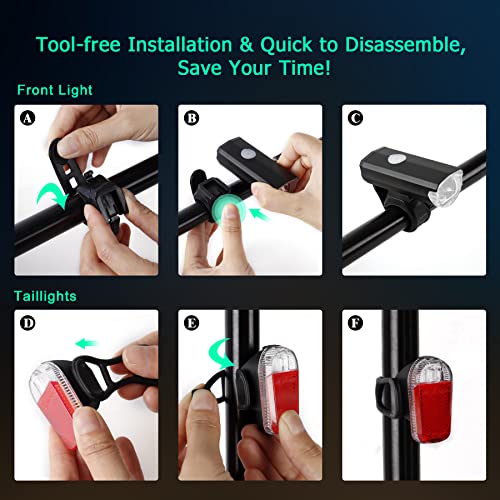 Tool-free Installation & Quick to Disassemble, Save Your Time!

Front Light

A

B

C

Taillights

D

E

F