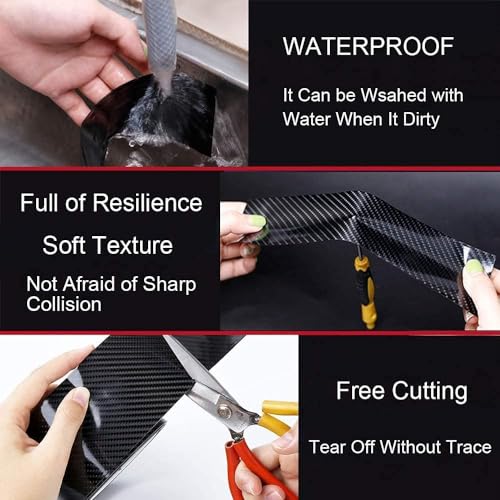 WATERPROOF

It Can be Wsahed with Water When It Dirty

Full of Resilience

Soft Texture

Not Afraid of Sharp Collision

Free Cutting

Tear Off Without Trace