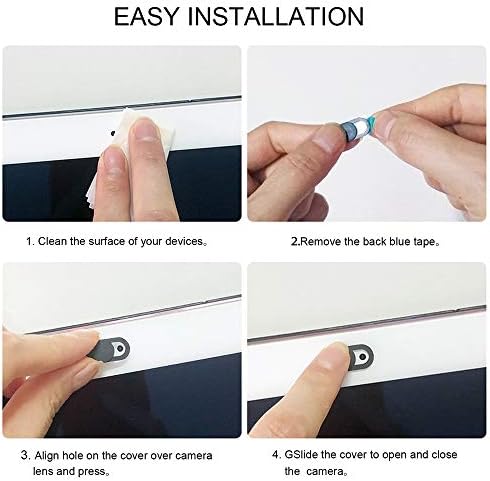 EASY INSTALLATION

1. Clean the surface of your devices。

2.Remove the back blue tape。

3. Align hole on the cover over camera lens and press。

4. GSlide the cover to open and close the camera。