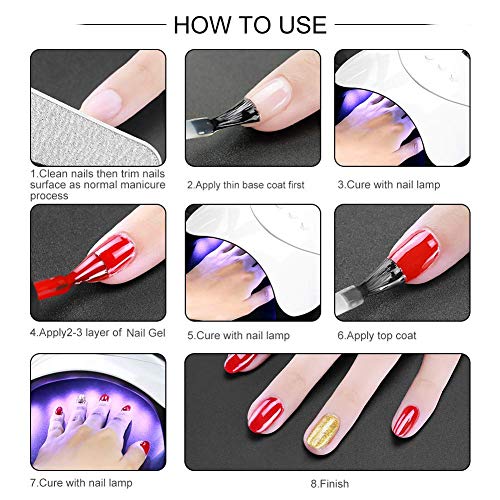 HOW TO USE

1.Clean nails then trim nails surface as normal manicure process

2.Apply thin base coat first

3.Cure with nail lamp

4.Apply2-3 layer of Nail Gel

5.Cure with nail lamp

6.Apply top coat

7.Cure with nail lamp

8.Finish