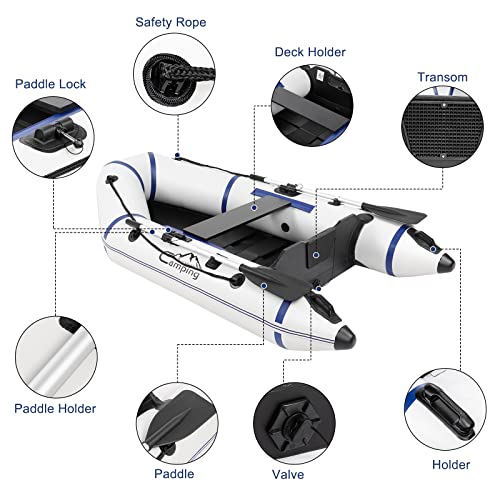 Safety Rope

Deck Holder

Paddle Lock

Transom

Camping

Paddle Holder

Paddle

Valve

Holder