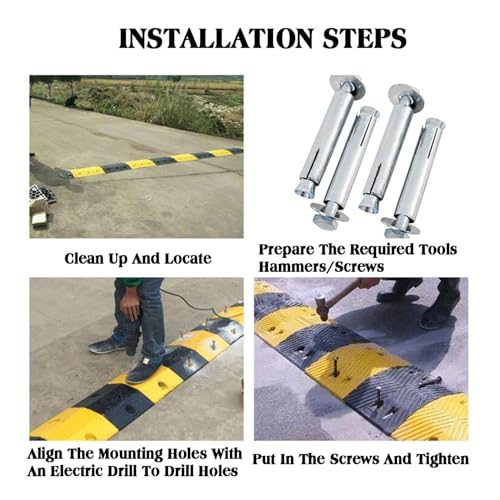 INSTALLATION STEPS

Clean Up And Locate

Prepare The Required Tools Hammers/Screws

Align The Mounting Holes With An Electric Drill To Drill Holes

Put In The Screws And Tighten