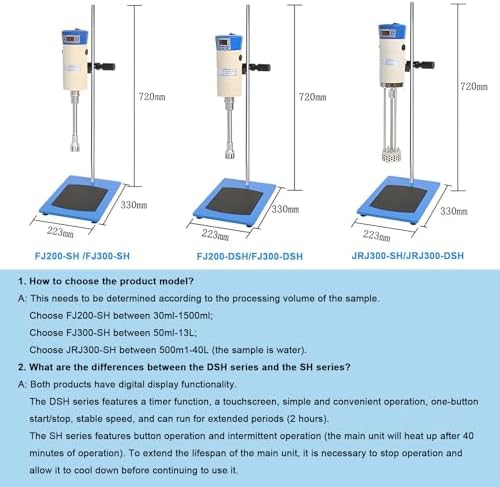 720mm

330mm

223mm

FJ200-SH /FJ300-SH

720mm

330mm

223mm

FJ200-DSH/FJ300-DSH

720mm

330mm

223mm

JRJ300-SH/JRJ300-DSH

1. How to choose the product model?

A: This needs to be determined according to the processing volume of the sample.

Choose FJ200-SH between 30ml-1500ml;

Choose FJ300-SH between 50ml-13L;

Choose JRJ300-SH between 500m1-40L (the sample is water).

2. What are the differences between the DSH series and the SH series?

A: Both products have digital display functionality.

The DSH series features a timer function, a touchscreen, simple and convenient operation, one-button start/stop, stable speed, and can run for extended periods (2 hours).

The SH series features button operation and intermittent operation (the main unit will heat up after 40 minutes of operation). To extend the lifespan of the main unit, it is necessary to stop operation and allow it to cool down before continuing to use it.