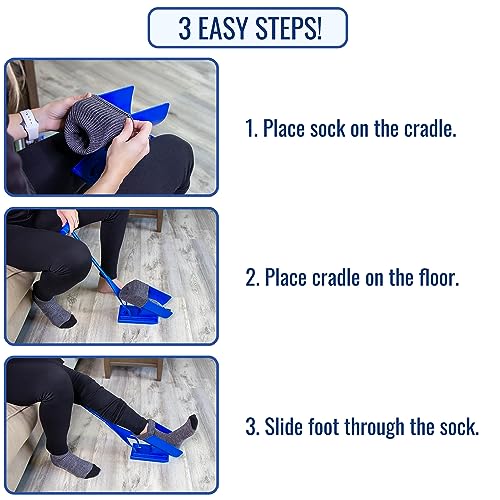 3 EASY STEPS!

1. Place sock on the cradle.

2. Place cradle on the floor.

3. Slide foot through the sock.