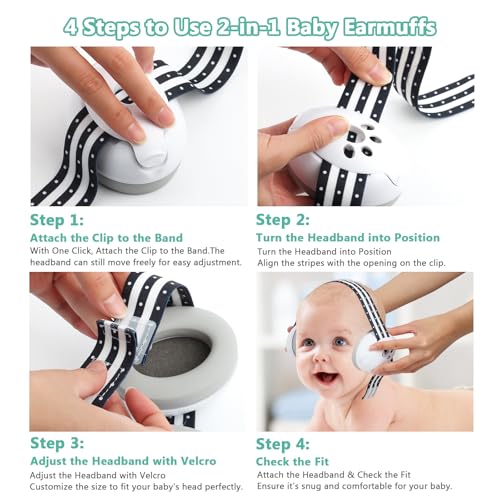 4 Steps to Use 2-in-1 Baby Earmuffs

Step 1:
Attach the Clip to the Band
With One Click, Attach the Clip to the Band.The headband can still move freely for easy adjustment.

Step 2:
Turn the Headband into Position
Turn the Headband into Position
Align the stripes with the opening on the clip.

Step 3:
Adjust the Headband with Velcro
Adjust the Headband with Velcro
Customize the size to fit your baby's head perfectly.

Step 4:
Check the Fit
Attach the Headband & Check the Fit
Ensure it's snug and comfortable for your baby.