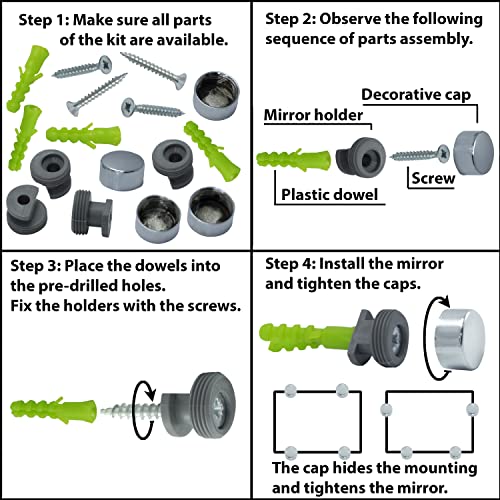 Step 1: Make sure all parts of the kit are available.

Step 2: Observe the following sequence of parts assembly.

Decorative cap

Mirror holder

Screw

Plastic dowel

Step 3: Place the dowels into the pre-drilled holes.
Fix the holders with the screws.

Step 4: Install the mirror and tighten the caps.

The cap hides the mounting and tightens the mirror.