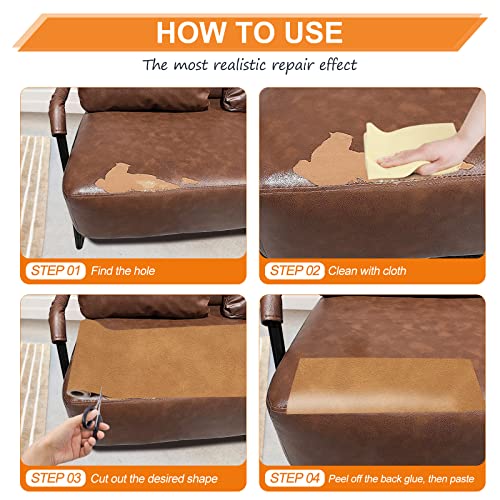 HOW TO USE

The most realistic repair effect

STEP 01 Find the hole

STEP 02 Clean with cloth

STEP 03 Cut out the desired shape

STEP 04 Peel off the back glue, then paste