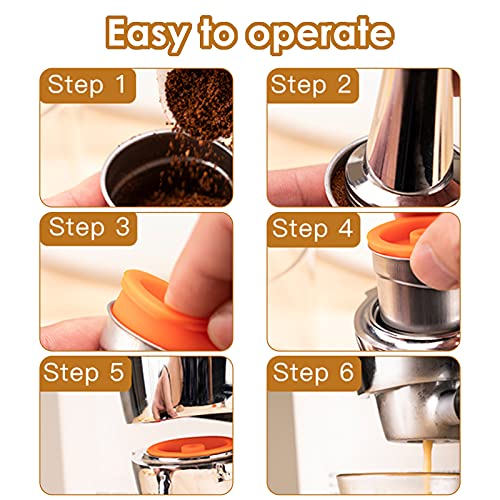 Easy to operate

Step 1

Step 2

Step 3

Step 4

Step 5

Step 6