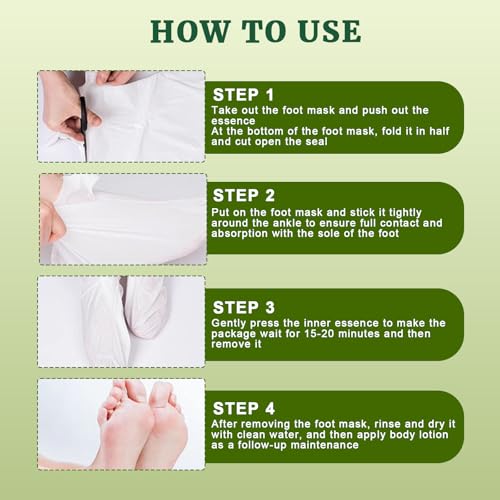 HOW TO USE

STEP 1
Take out the foot mask and push out the essence
At the bottom of the foot mask, fold it in half and cut open the seal

STEP 2
Put on the foot mask and stick it tightly around the ankle to ensure full contact and absorption with the sole of the foot

STEP 3
Gently press the inner essence to make the package wait for 15-20 minutes and then remove it

STEP 4
After removing the foot mask, rinse and dry it with clean water, and then apply body lotion as a follow-up maintenance