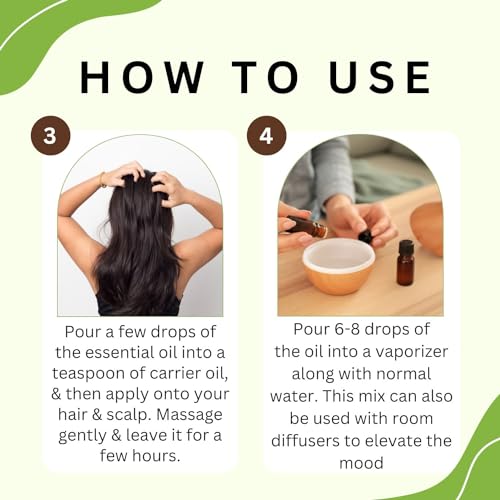 HOW TO USE

3

Pour a few drops of the essential oil into a teaspoon of carrier oil, & then apply onto your hair & scalp. Massage gently & leave it for a few hours.

4

Pour 6-8 drops of the oil into a vaporizer along with normal water. This mix can also be used with room diffusers to elevate the mood