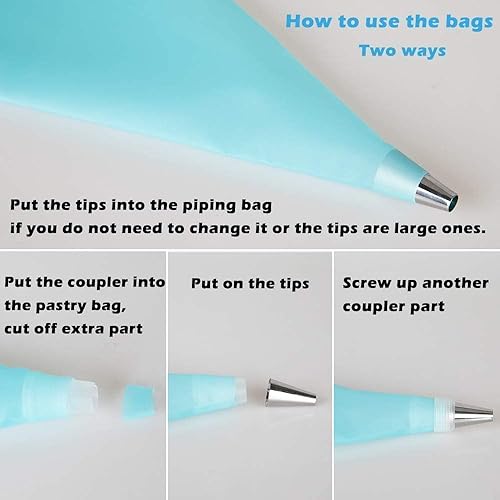 How to use the bags
Two ways

Put the tips into the piping bag
if you do not need to change it or the tips are large ones.

Put the coupler into the pastry bag, cut off extra part

Put on the tips

Screw up another coupler part