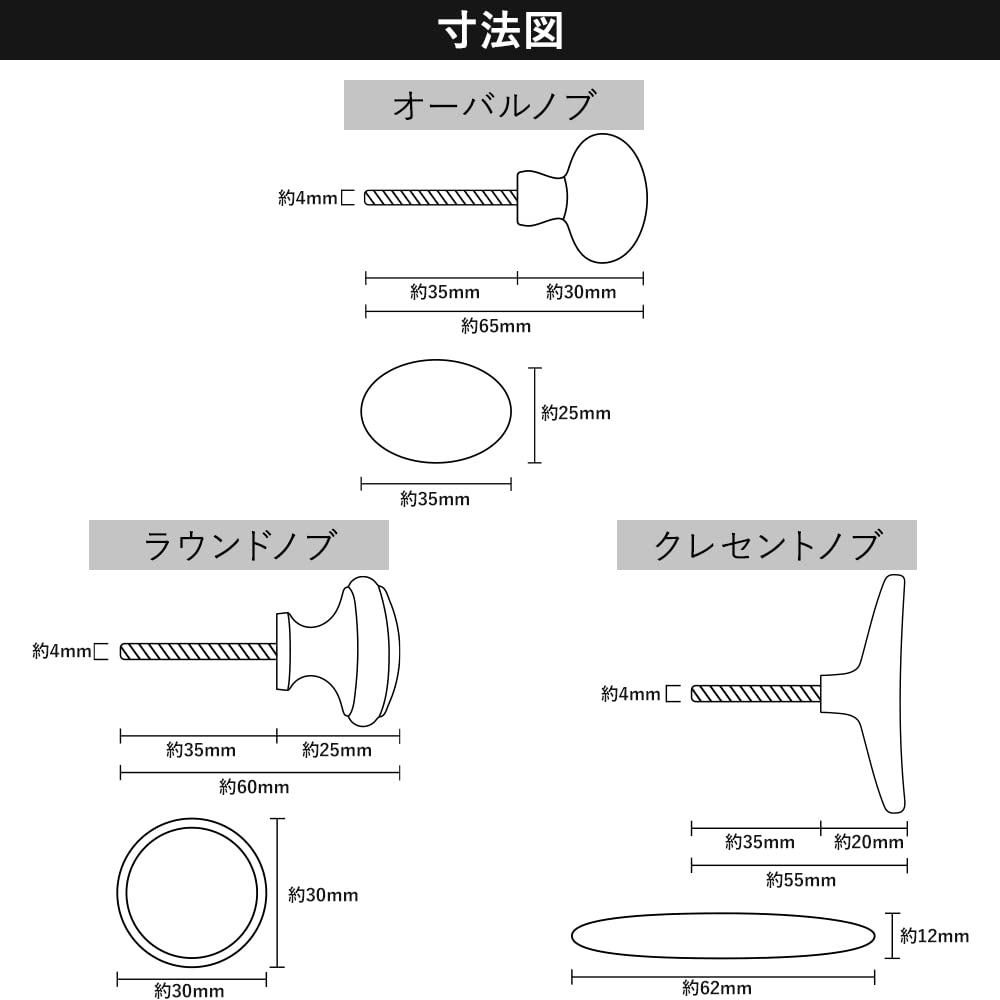 寸法図

オーバルノブ

約4mm

約35mm 約30mm

約65mm

約25mm

約35mm

ラウンドノブ

約4mm

約35mm 約25mm

約60mm

約30mm

約30mm

クレセントノブ

約4mm

約35mm 約20mm

約55mm

約12mm

約62mm