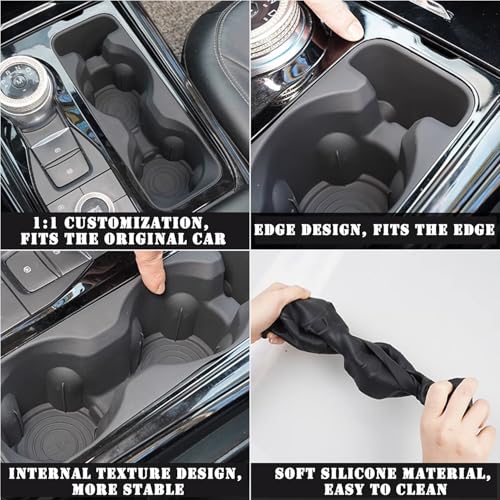 1:1 CUSTOMIZATION, FITS THE ORIGINAL CAR

EDGE DESIGN, FITS THE EDGE

INTERNAL TEXTURE DESIGN, MORE STABLE

SOFT SILICONE MATERIAL, EASY TO CLEAN