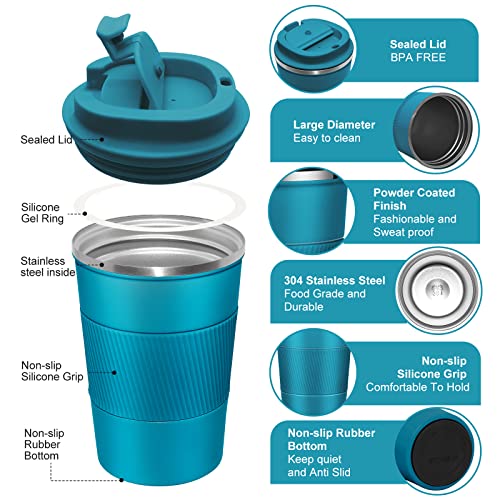 Sealed Lid

Silicone Gel Ring

Stainless steel inside

Non-slip Silicone Grip

Non-slip Rubber Bottom

Sealed Lid
BPA FREE

Large Diameter
Easy to clean

Powder Coated Finish
Fashionable and Sweat proof

304 Stainless Steel
Food Grade and Durable

Non-slip Silicone Grip
Comfortable To Hold

Non-slip Rubber Bottom
Keep quiet and Anti Slid