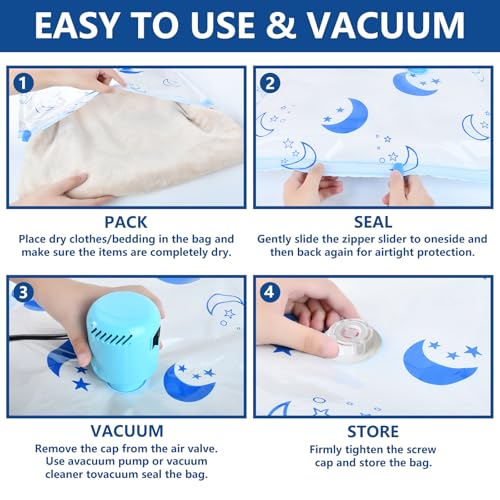 EASY TO USE & VACUUM

1

PACK
Place dry clothes/bedding in the bag and make sure the items are completely dry.

2

SEAL
Gently slide the zipper slider to oneside and then back again for airtight protection.

3

VACUUM
Remove the cap from the air valve. Use avacuum pump or vacuum cleaner tovacuum seal the bag.

4

STORE
Firmly tighten the screw cap and store the bag.