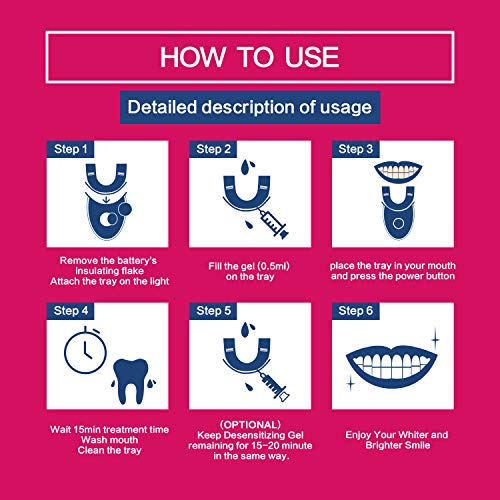 HOW TO USE

Detailed description of usage

Step 1

Remove the battery's insulating flake
Attach the tray on the light

Step 2

Fill the gel (0.5ml) on the tray

Step 3

place the tray in your mouth and press the power button

Step 4

Wait 15min treatment time
Wash mouth
Clean the tray

Step 5

(OPTIONAL)
Keep Desensitizing Gel remaining for 15-20 minute in the same way.

Step 6

Enjoy Your Whiter and Brighter Smile