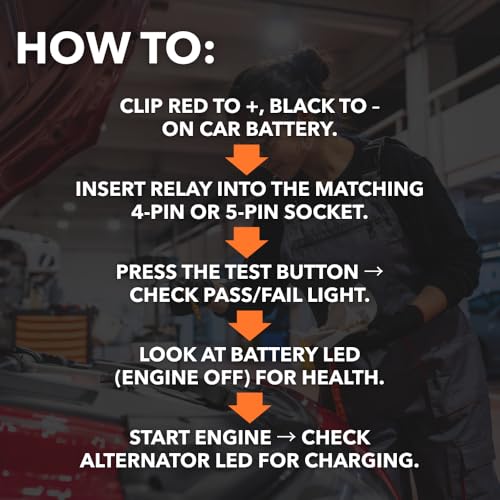 HOW TO:

CLIP RED TO +, BLACK TO – ON CAR BATTERY.

INSERT RELAY INTO THE MATCHING 4-PIN OR 5-PIN SOCKET.

PRESS THE TEST BUTTON → CHECK PASS/FAIL LIGHT.

LOOK AT BATTERY LED (ENGINE OFF) FOR HEALTH.

START ENGINE → CHECK ALTERNATOR LED FOR CHARGING.