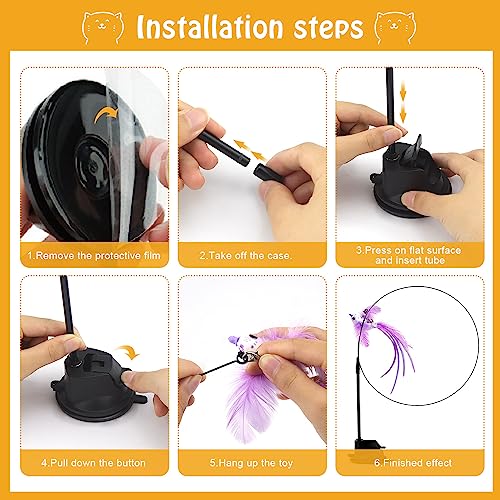 Installation steps

1.Remove the protective film

2.Take off the case.

3.Press on flat surface and insert tube

4.Pull down the button

5.Hang up the toy

6.Finished effect