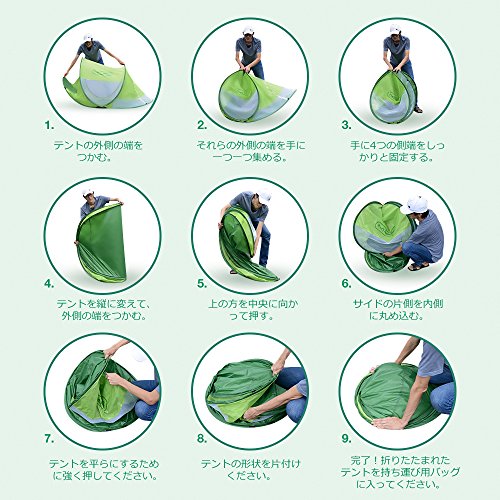 1.
テントの外側の端をつかむ。

2.
それらの外側の端を手に一つ一つ集める。

3.
手に4つの側端をしっかりと固定する。

4.
テントを縦に変えて、外側の端をつかむ。

5.
上の方を中央に向かって押す。

6.
サイドの片側を内側に丸め込む。

7.
テントを平らにするために強く押してください。

8.
テントの形状を片付けください。

9.
完了！折りたたまれたテントを持ち運び用バッグに入ってください。