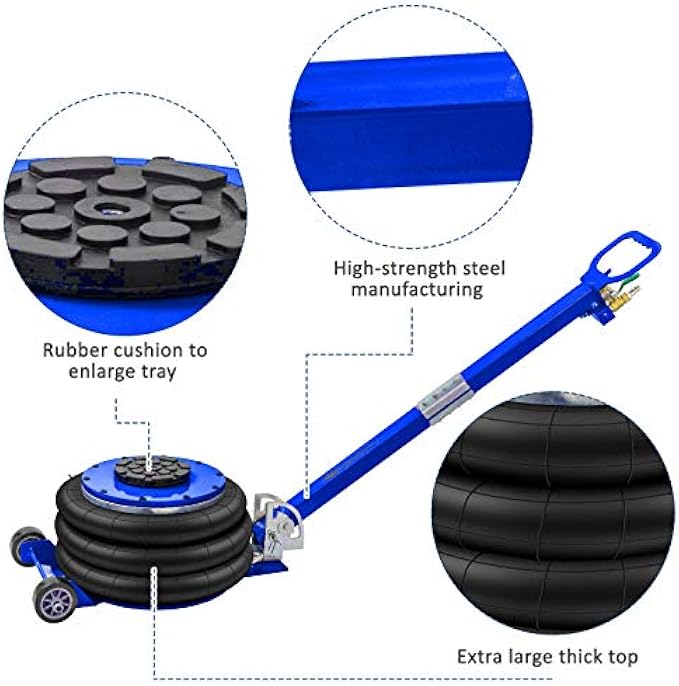 High-strength steel manufacturing

Rubber cushion to enlarge tray

Extra large thick top