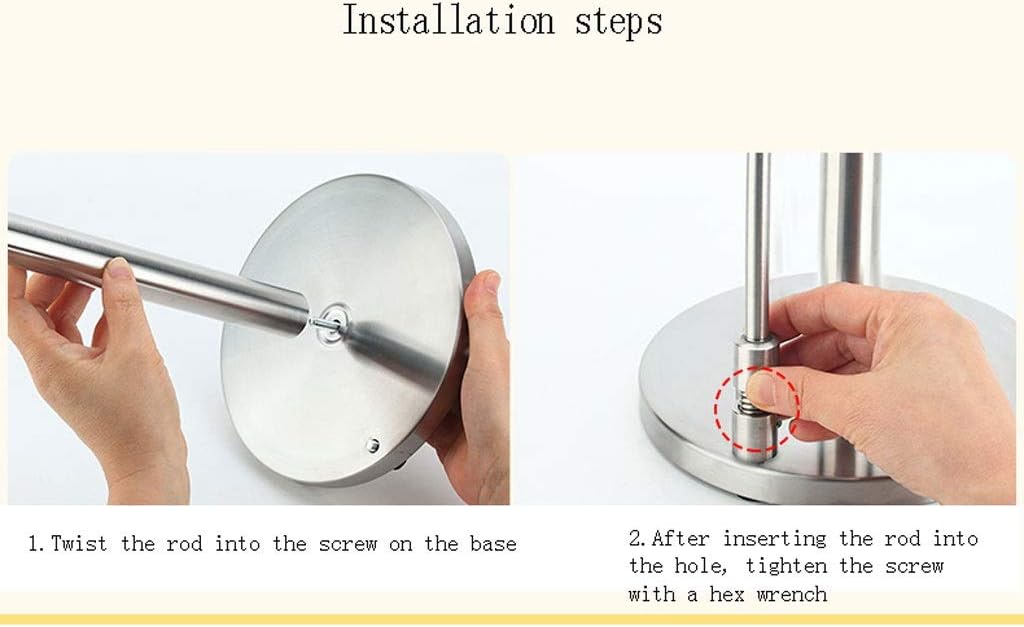 Installation steps

1. Twist the rod into the screw on the base

2. After inserting the rod into the hole, tighten the screw with a hex wrench