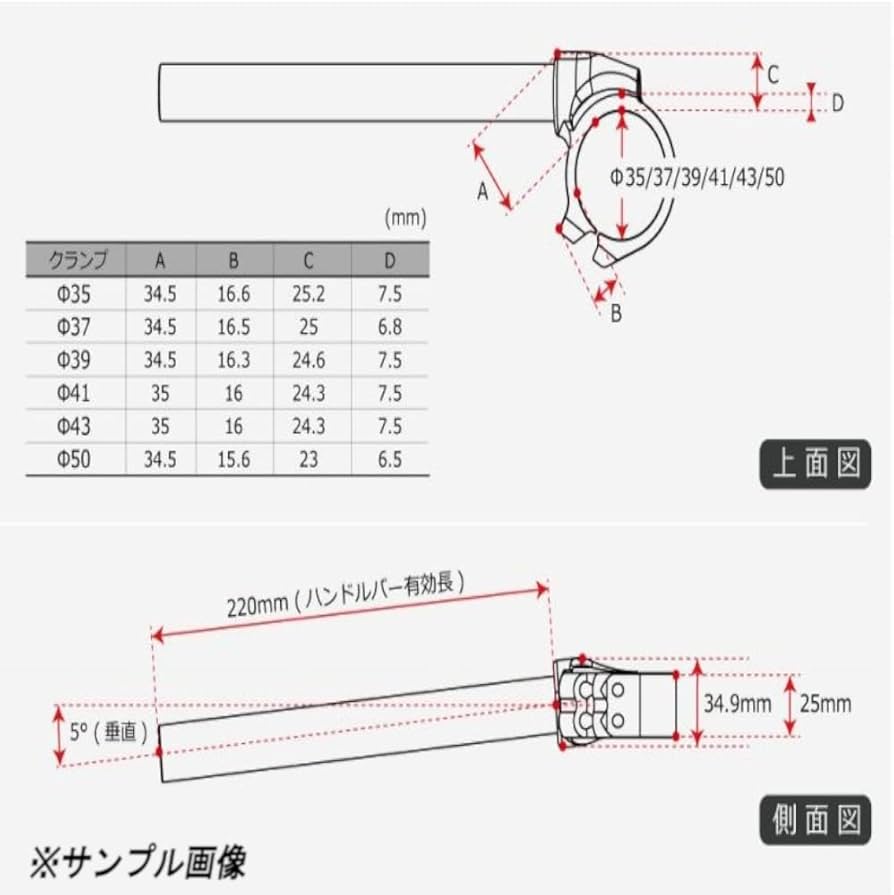 C
D
A
Φ35/37/39/41/43/50
B

(mm)

| クランプ | A | B | C | D |
|---|---|---|---|---|
| Φ35 | 34.5 | 16.6 | 25.2 | 7.5 |
| Φ37 | 34.5 | 16.5 | 25 | 6.8 |
| Φ39 | 34.5 | 16.3 | 24.6 | 7.5 |
| Φ41 | 35 | 16 | 24.3 | 7.5 |
| Φ43 | 35 | 16 | 24.3 | 7.5 |
| Φ50 | 34.5 | 15.6 | 23 | 6.5 |

上面図

220mm ( ハンドルバー有効長 )
5° ( 垂直 )
34.9mm
25mm

側面図

※サンプル画像