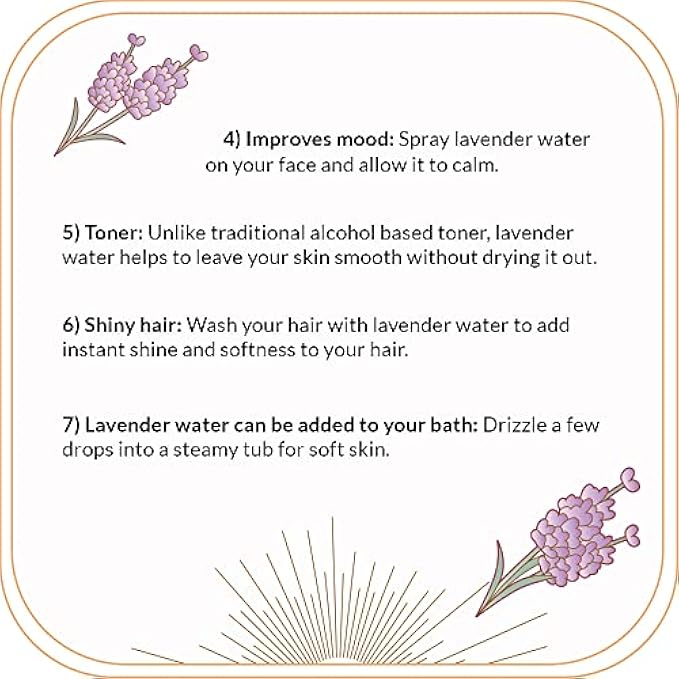 4) Improves mood: Spray lavender water on your face and allow it to calm.

5) Toner: Unlike traditional alcohol based toner, lavender water helps to leave your skin smooth without drying it out.

6) Shiny hair: Wash your hair with lavender water to add instant shine and softness to your hair.

7) Lavender water can be added to your bath: Drizzle a few drops into a steamy tub for soft skin.