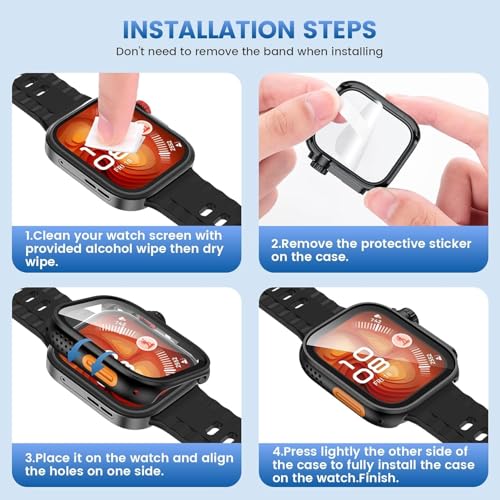 INSTALLATION STEPS

Don't need to remove the band when installing

1.Clean your watch screen with provided alcohol wipe then dry wipe.

2.Remove the protective sticker on the case.

3.Place it on the watch and align the holes on one side.

4.Press lightly the other side of the case to fully install the case on the watch.Finish.