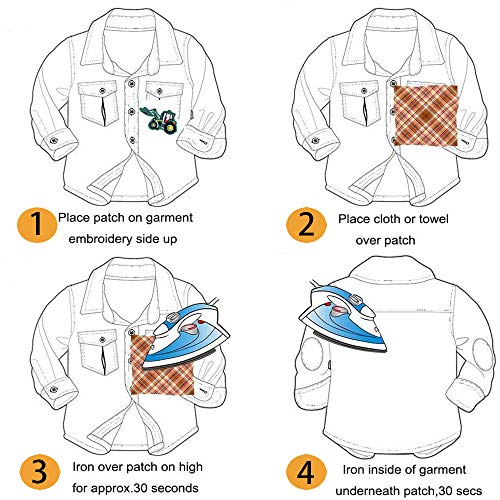 1 Place patch on garment embroidery side up

2 Place cloth or towel over patch

3 Iron over patch on high for approx.30 seconds

4 Iron inside of garment underneath patch,30 secs