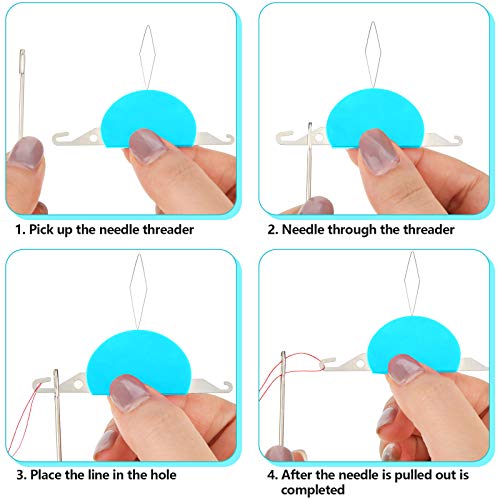 1. Pick up the needle threader

2. Needle through the threader

3. Place the line in the hole

4. After the needle is pulled out is completed