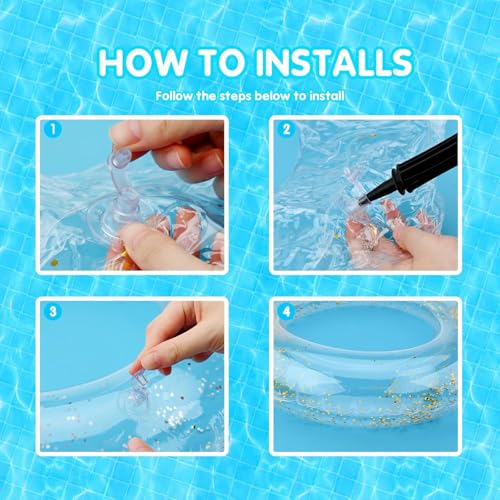 HOW TO INSTALLS

Follow the steps below to install

1

2

3

4