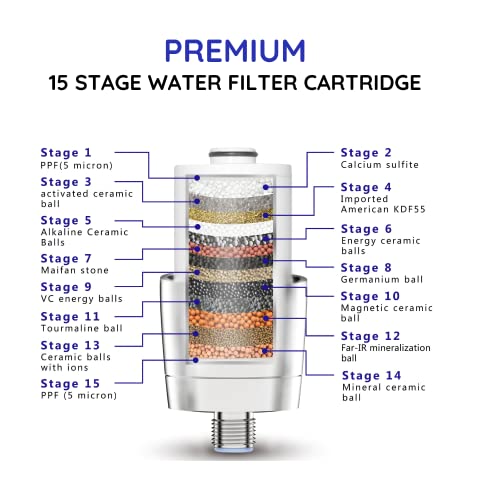 PREMIUM
15 STAGE WATER FILTER CARTRIDGE

Stage 1
PPF(5 micron)

Stage 3
activated ceramic ball

Stage 5
Alkaline Ceramic Balls

Stage 7
Maifan stone

Stage 9
VC energy balls

Stage 11
Tourmaline ball

Stage 13
Ceramic balls with ions

Stage 15
PPF (5 micron)

Stage 2
Calcium sulfite

Stage 4
Imported American KDF55

Stage 6
Energy ceramic balls

Stage 8
Germanium ball

Stage 10
Magnetic ceramic ball

Stage 12
Far-IR mineralization ball

Stage 14
Mineral ceramic ball