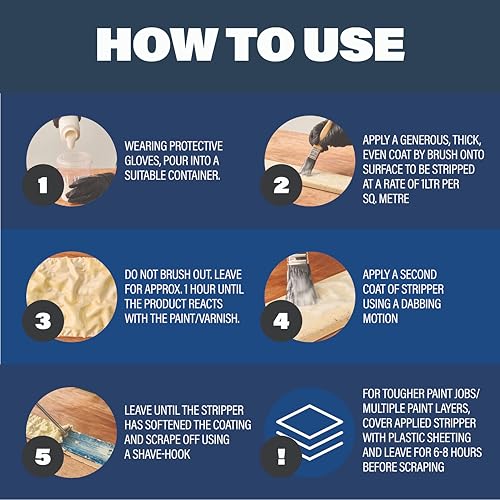 HOW TO USE

1

WEARING PROTECTIVE GLOVES, POUR INTO A SUITABLE CONTAINER.

2

APPLY A GENEROUS, THICK, EVEN COAT BY BRUSH ONTO SURFACE TO BE STRIPPED AT A RATE OF 1LTR PER SQ. METRE

3

DO NOT BRUSH OUT. LEAVE FOR APPROX. 1 HOUR UNTIL THE PRODUCT REACTS WITH THE PAINT/VARNISH.

4

APPLY A SECOND COAT OF STRIPPER USING A DABBING MOTION

5

LEAVE UNTIL THE STRIPPER HAS SOFTENED THE COATING AND SCRAPE OFF USING A SHAVE-HOOK

!

FOR TOUGHER PAINT JOBS/ MULTIPLE PAINT LAYERS, COVER APPLIED STRIPPER WITH PLASTIC SHEETING AND LEAVE FOR 6-8 HOURS BEFORE SCRAPING