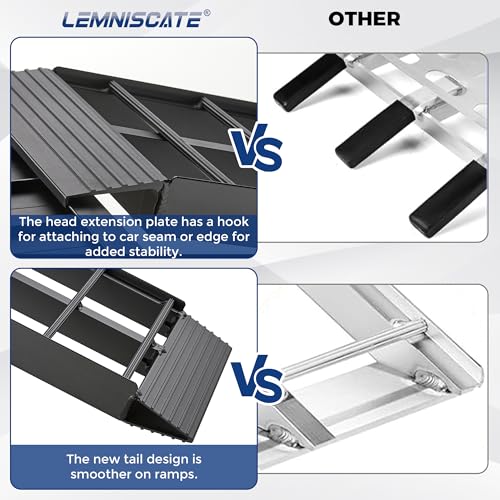 LEMNISCATE®

OTHER

VS

The head extension plate has a hook for attaching to car seam or edge for added stability.

VS

The new tail design is smoother on ramps.