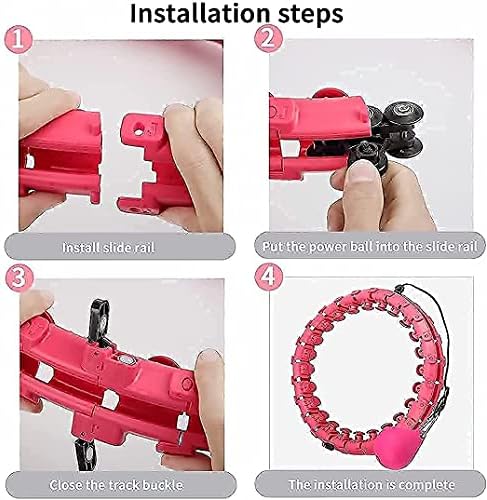 Installation steps

1

Install slide rail

2

Put the power ball into the slide rail

3

Close the track buckle

4

The installation is complete