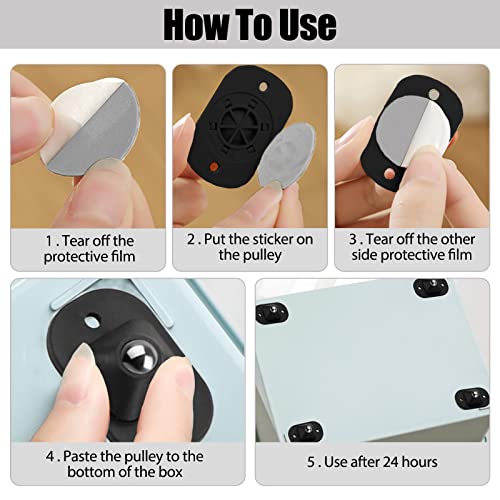 How To Use

1 . Tear off the protective film

2 . Put the sticker on the pulley

3 . Tear off the other side protective film

4 . Paste the pulley to the bottom of the box

5 . Use after 24 hours