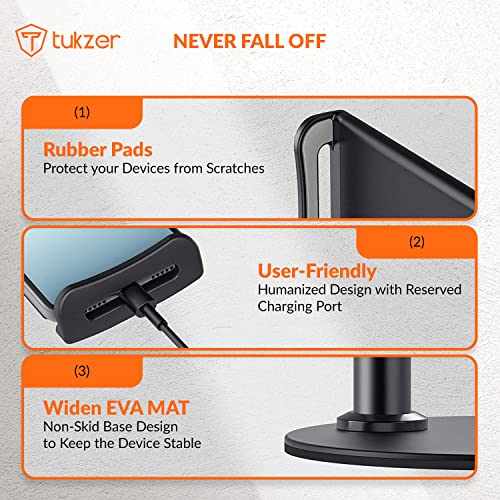 tukzer

NEVER FALL OFF

(1)

Rubber Pads
Protect your Devices from Scratches

(2)

User-Friendly
Humanized Design with Reserved Charging Port

(3)

Widen EVA MAT
Non-Skid Base Design to Keep the Device Stable