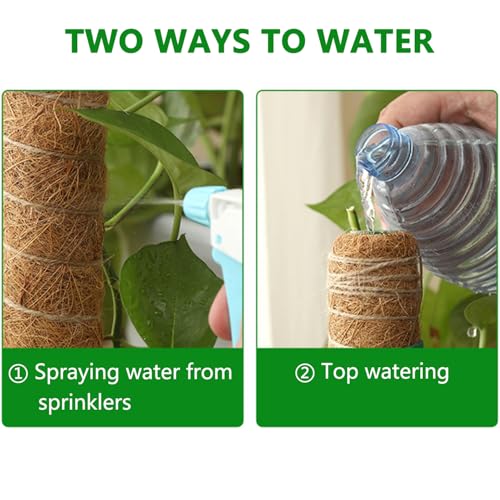 TWO WAYS TO WATER

① Spraying water from sprinklers

② Top watering