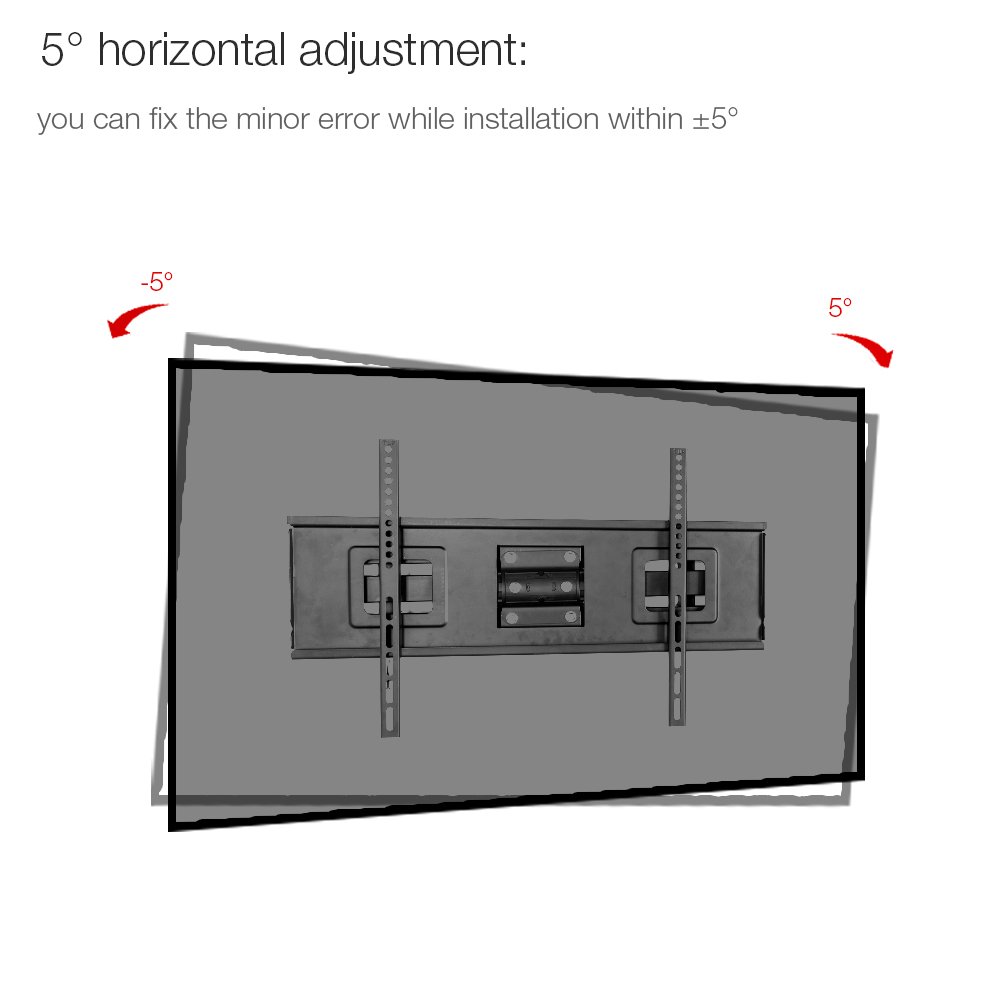 5° horizontal adjustment:

you can fix the minor error while installation within ±5°

-5°

5°