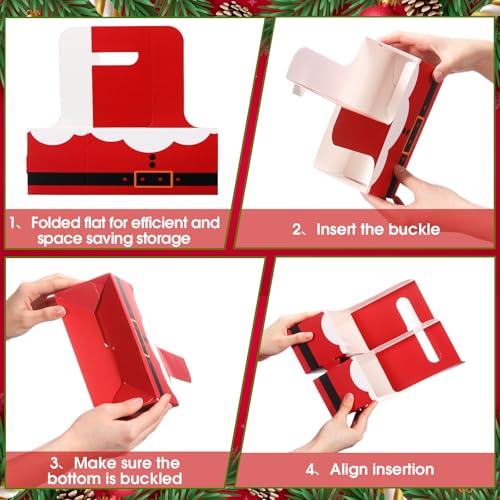 1、Folded flat for efficient and space saving storage

2、Insert the buckle

3、Make sure the bottom is buckled

4、Align insertion