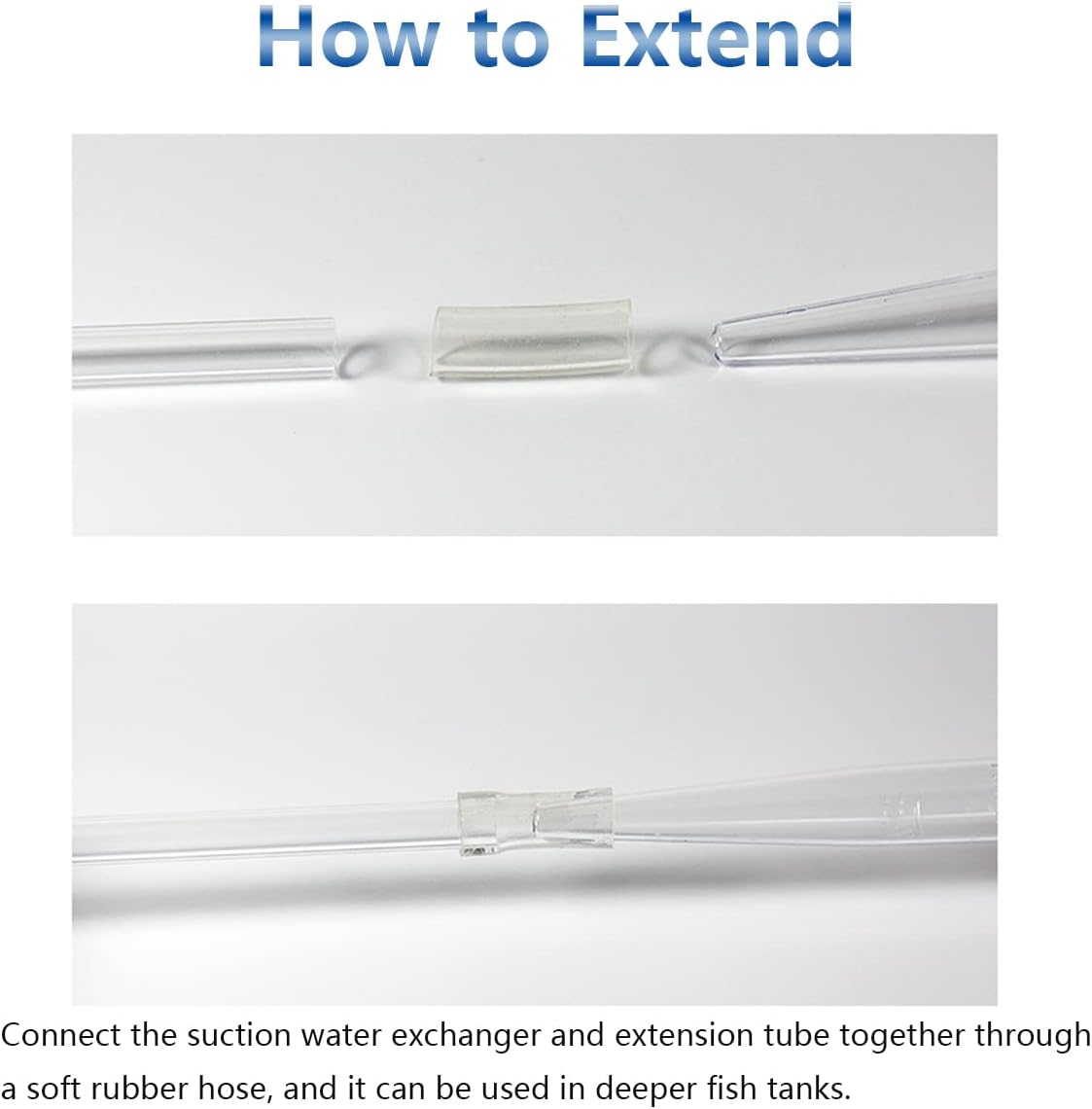 How to Extend

Connect the suction water exchanger and extension tube together through a soft rubber hose, and it can be used in deeper fish tanks.