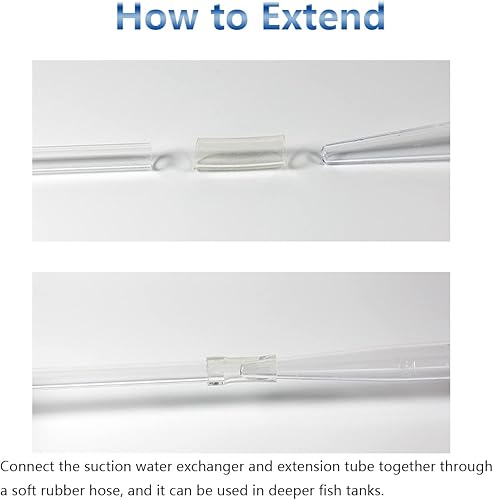 How to Extend

Connect the suction water exchanger and extension tube together through a soft rubber hose, and it can be used in deeper fish tanks.