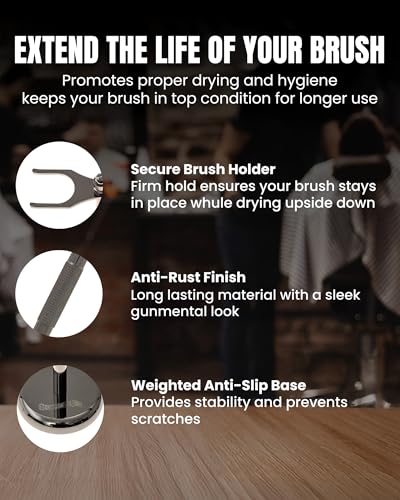 EXTEND THE LIFE OF YOUR BRUSH

Promotes proper drying and hygiene keeps your brush in top condition for longer use

Secure Brush Holder
Firm hold ensures your brush stays in place whule drying upside down

Anti-Rust Finish
Long lasting material with a sleek gunmental look

Weighted Anti-Slip Base
Provides stability and prevents scratches