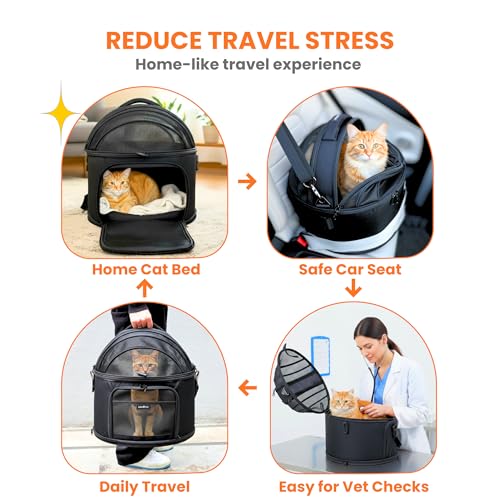 REDUCE TRAVEL STRESS
Home-like travel experience

Home Cat Bed

Safe Car Seat

Daily Travel

Easy for Vet Checks