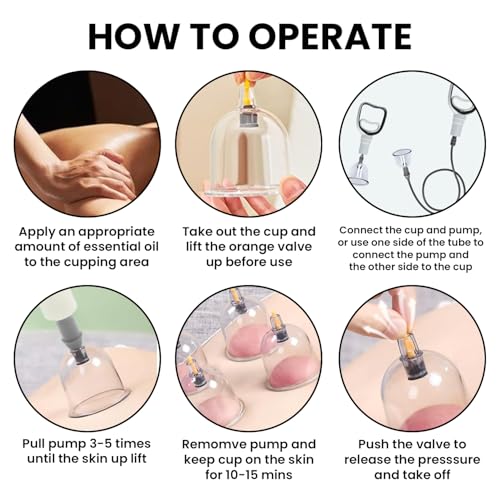 HOW TO OPERATE

Apply an appropriate amount of essential oil to the cupping area

Take out the cup and lift the orange valve up before use

Connect the cup and pump, or use one side of the tube to connect the pump and the other side to the cup

Pull pump 3-5 times until the skin up lift

Remomve pump and keep cup on the skin for 10-15 mins

Push the valve to release the presssure and take off