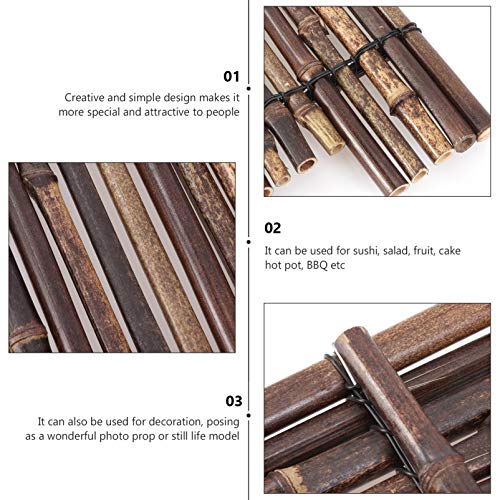 01

Creative and simple design makes it more special and attractive to people

02

It can be used for sushi, salad, fruit, cake hot pot, BBQ etc

03

It can also be used for decoration, posing as a wonderful photo prop or still life model